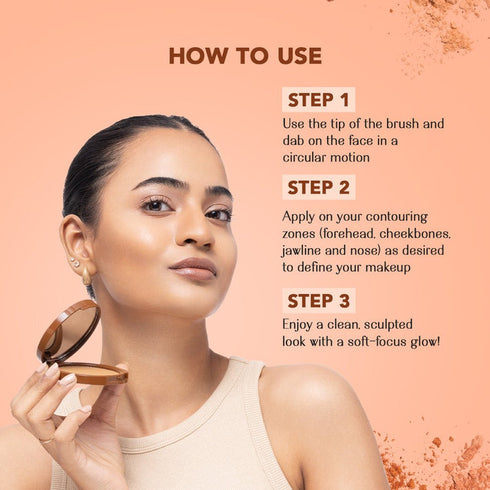 HOW TO USE

STEP 1

Use the tip of the brush and dab on the face in a circular motion

STEP 2

Apply on your contouring zones (forehead, cheekbones, jawline and nose) as desired to define your makeup

STEP 3

Enjoy a clean, sculpted look with a soft-focus glow!